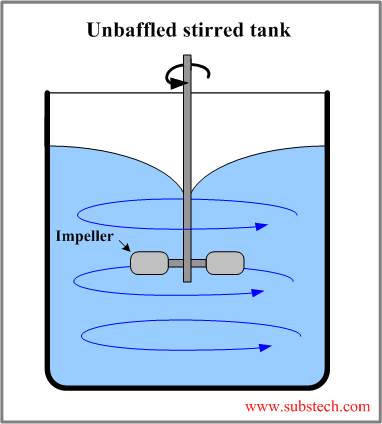 Unbaffled stirred tank

Impeller

www.substech.com